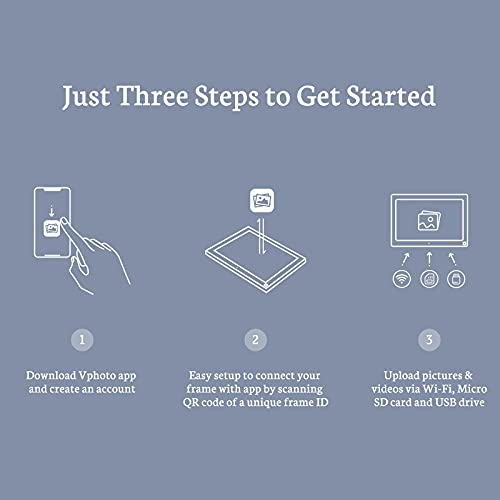 Just Three Steps to Get Started

1

Download Vphoto app and create an account

2

Easy setup to connect your frame with app by scanning QR code of a unique frame ID

3

Upload pictures & videos via Wi-Fi, Micro SD card and USB drive