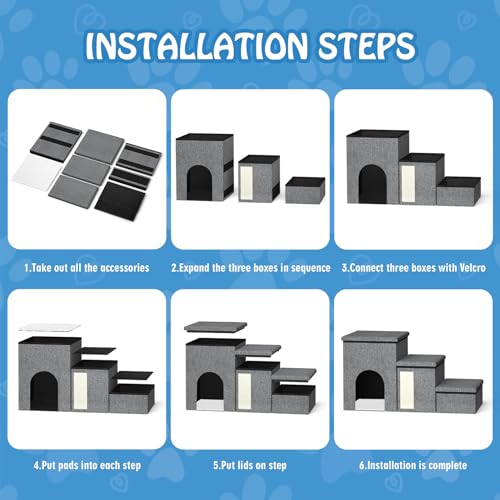 INSTALLATION STEPS

1.Take out all the accessories

2.Expand the three boxes in sequence

3.Connect three boxes with Velcro

4.Put pads into each step

5.Put lids on step

6.Installation is complete