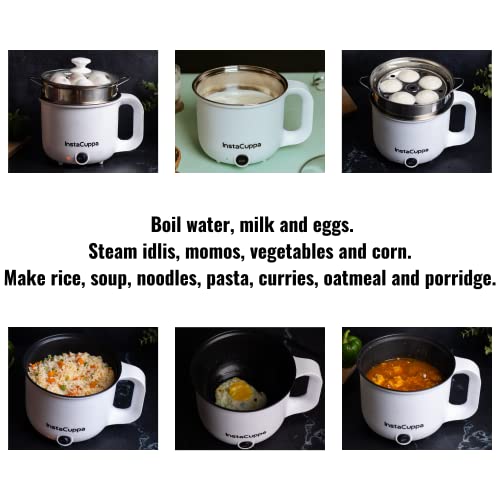 InstaCuppa

InstaCuppa

InstaCuppa

Boil water, milk and eggs.
Steam idlis, momos, vegetables and corn.
Make rice, soup, noodles, pasta, curries, oatmeal and porridge.

InstaCuppa

InstaCuppa

InstaCuppa