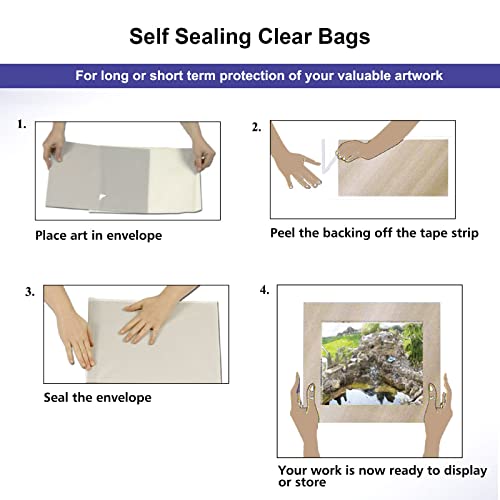 Self Sealing Clear Bags

For long or short term protection of your valuable artwork

1.

Place art in envelope

2.

Peel the backing off the tape strip

3.

Seal the envelope

4.

Your work is now ready to display or store