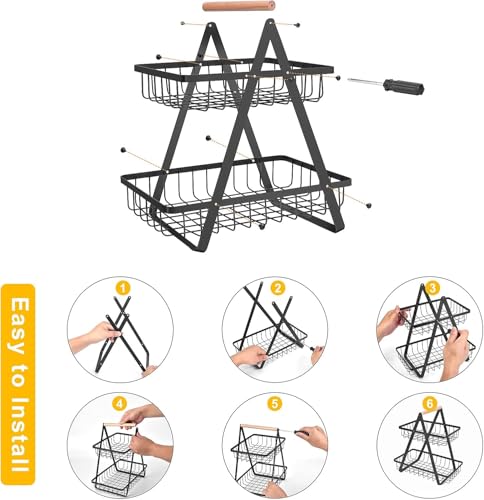 Easy to Install

1

2

3

4

5

6