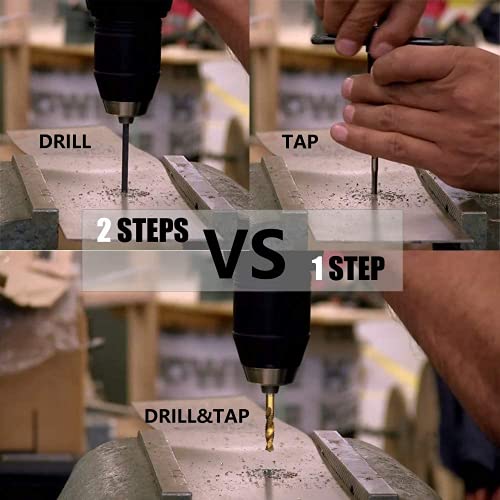 DRILL

TAP

2 STEPS VS 1 STEP

DRILL&TAP