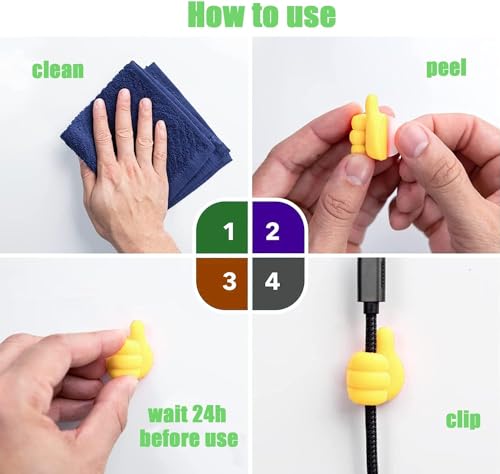 How to use

clean

peel

1 2
3 4

wait 24h before use

clip