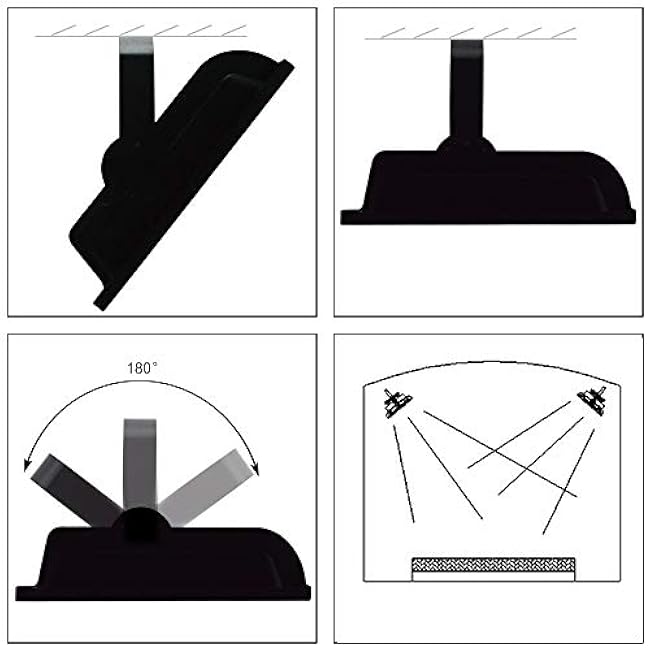 180°