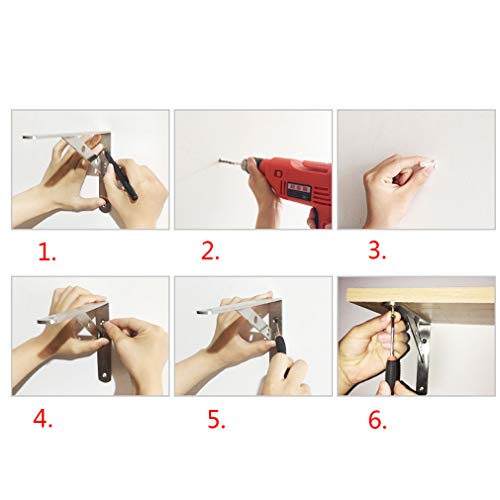 1.

2.

3.

4.

5.

6.