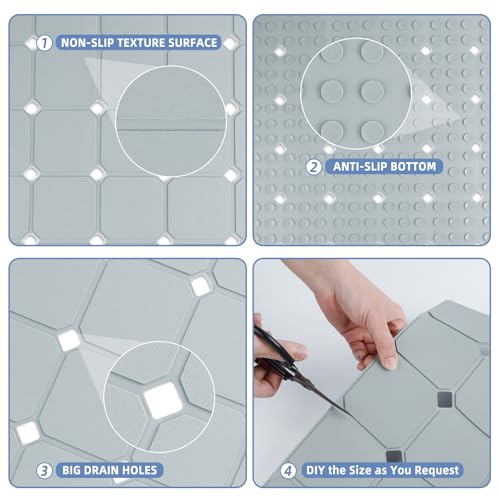 1 NON-SLIP TEXTURE SURFACE

2 ANTI-SLIP BOTTOM

3 BIG DRAIN HOLES

4 DIY the Size as You Request