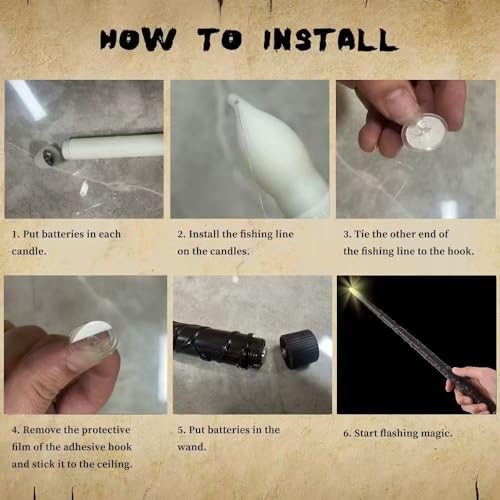 HOW TO INSTALL

1. Put batteries in each candle.

2. Install the fishing line on the candles.

3. Tie the other end of the fishing line to the hook.

4. Remove the protective film of the adhesive hook and stick it to the ceiling.

5. Put batteries in the wand.

6. Start flashing magic.