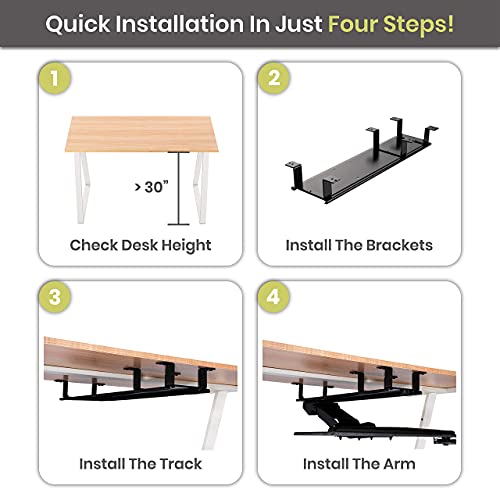 Quick Installation In Just Four Steps!

1

> 30”

Check Desk Height

2

Install The Brackets

3

Install The Track

4

Install The Arm