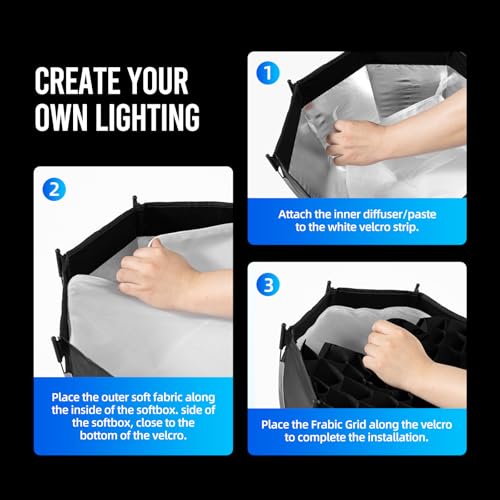 CREATE YOUR OWN LIGHTING

1

Attach the inner diffuser/paste to the white velcro strip.

2

Place the outer soft fabric along the inside of the softbox. side of the softbox, close to the bottom of the velcro.

3

Place the Frabic Grid along the velcro to complete the installation.