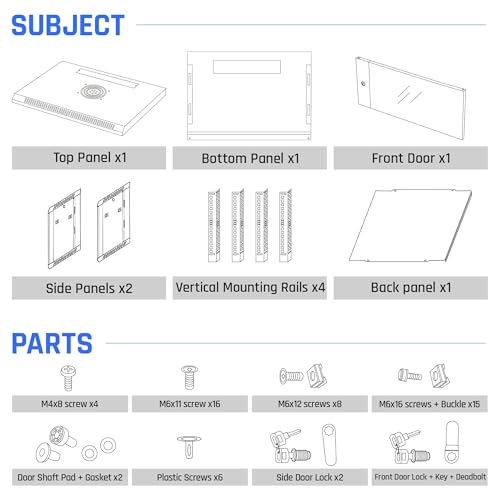 SUBJECT

Top Panel x1

Bottom Panel x1

Front Door x1

Side Panels x2

Vertical Mounting Rails x4

Back panel x1

PARTS

M4x8 screw x4

M6x11 screw x16

M6x12 screws x8

M6x16 screws + Buckle x15

Door Shaft Pad + Gasket x2

Plastic Screws x6

Side Door Lock x2

Front Door Lock + Key + Deadbolt