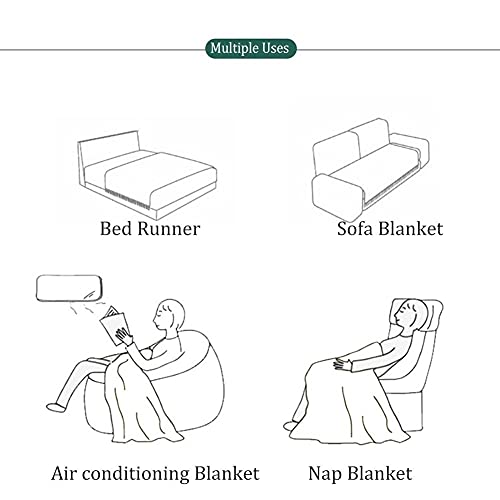 Multiple Uses

Bed Runner

Sofa Blanket

Air conditioning Blanket

Nap Blanket