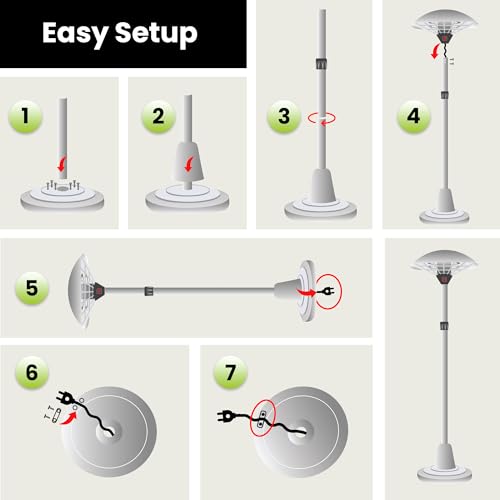 Easy Setup

1

2

3

4

5

6

7