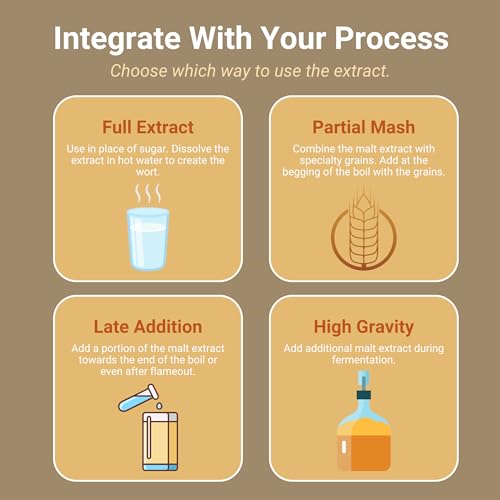 Integrate With Your Process

Choose which way to use the extract.

Full Extract

Use in place of sugar. Dissolve the extract in hot water to create the wort.

Partial Mash

Combine the malt extract with specialty grains. Add at the begging of the boil with the grains.

Late Addition

Add a portion of the malt extract towards the end of the boil or even after flameout.

High Gravity

Add additional malt extract during fermentation.