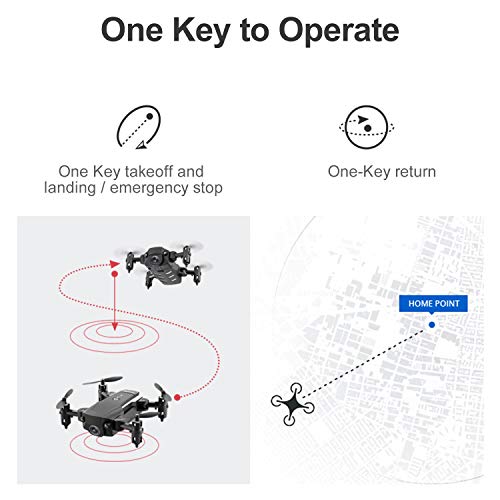 One Key to Operate

One Key takeoff and landing / emergency stop

One-Key return

HOME POINT