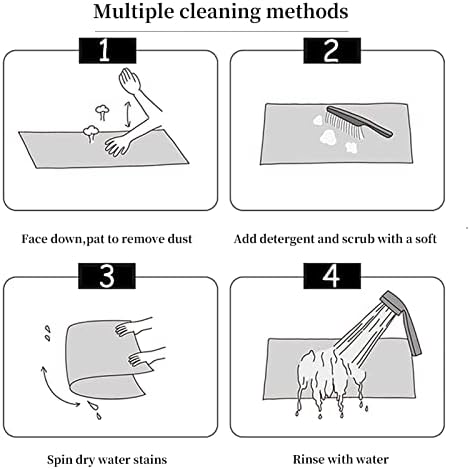 Multiple cleaning methods

1

Face down,pat to remove dust

2

Add detergent and scrub with a soft

3

Spin dry water stains

4

Rinse with water