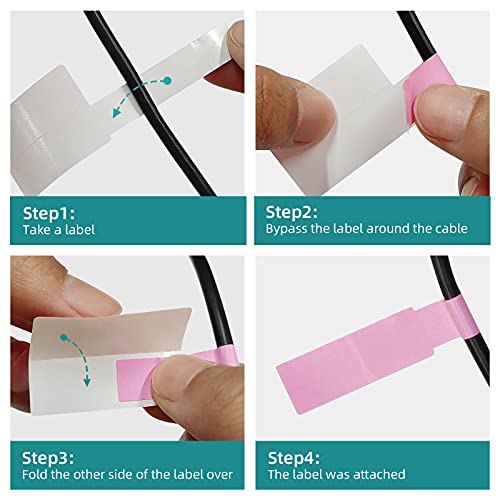 Step1:
Take a label

Step2:
Bypass the label around the cable

Step3:
Fold the other side of the label over

Step4:
The label was attached