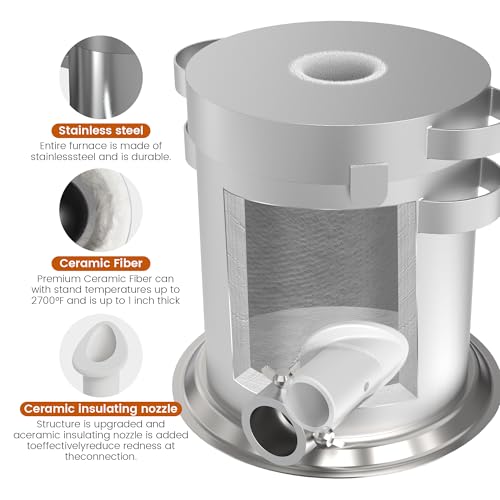 Stainless steel
Entire furnace is made of stainlesssteel and is durable.

Ceramic Fiber
Premium Ceramic Fiber can with stand temperatures up to 2700°F and is up to 1 inch thick

Ceramic insulating nozzle
Structure is upgraded and aceramic insulating nozzle is added toeffectivelyreduce redness at theconnection.