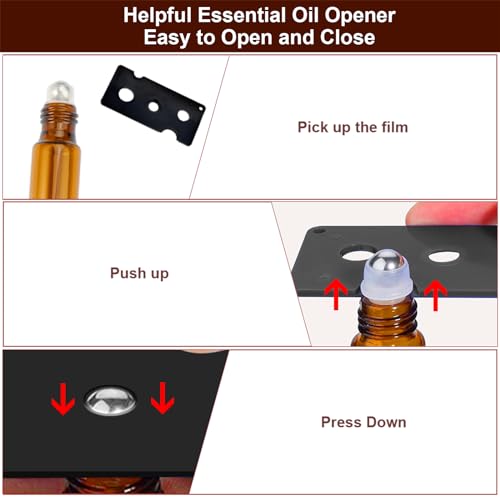 Helpful Essential Oil Opener
Easy to Open and Close

Pick up the film

Push up

Press Down