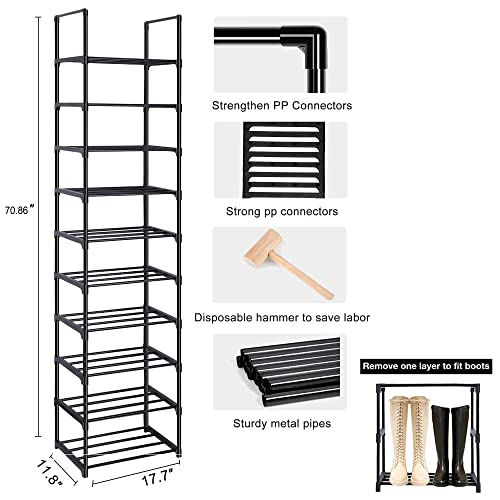 70.86"

11.8"

17.7"

Strengthen PP Connectors

Strong pp connectors

Disposable hammer to save labor

Sturdy metal pipes

Remove one layer to fit boots