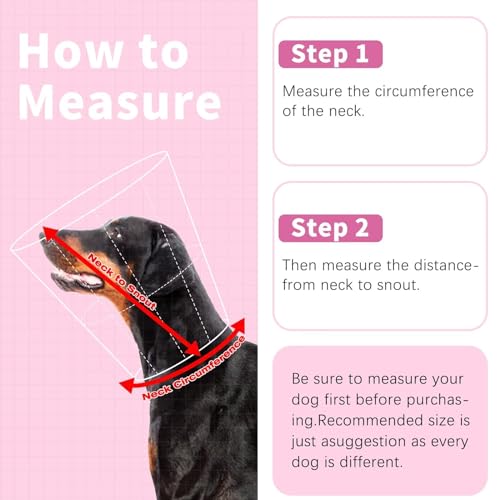 How to Measure

Neck to Snout

Neck Circumference

Step 1

Measure the circumference of the neck.

Step 2

Then measure the distance-from neck to snout.

Be sure to measure your dog first before purchasing.Recommended size is just asuggestion as every dog is different.