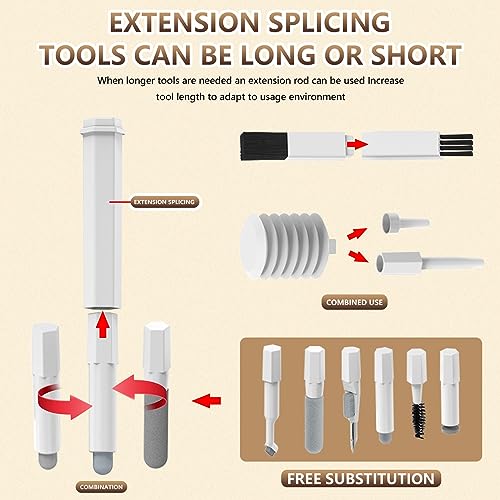 EXTENSION SPLICING TOOLS CAN BE LONG OR SHORT

When longer tools are needed an extension rod can be used Increase tool length to adapt to usage environment

EXTENSION SPLICING

COMBINED USE

COMBINATION

FREE SUBSTITUTION