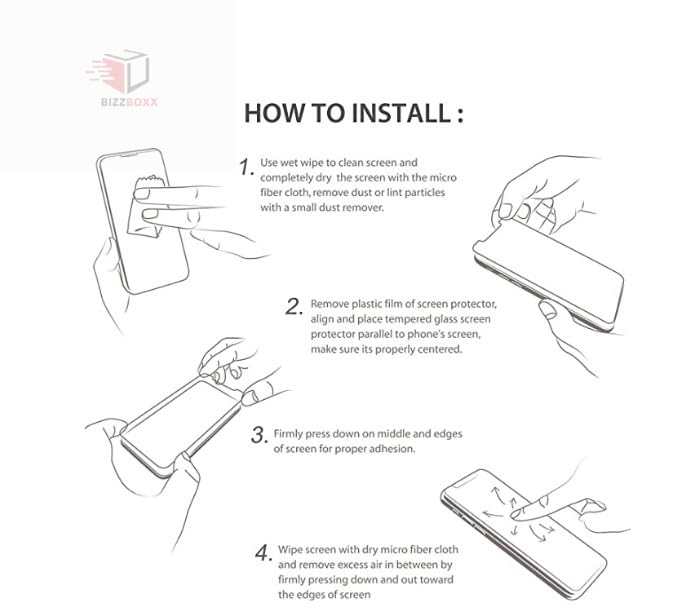 BIZZBOXX

HOW TO INSTALL :

1. Use wet wipe to clean screen and completely dry the screen with the micro fiber cloth, remove dust or lint particles with a small dust remover.

2. Remove plastic film of screen protector, align and place tempered glass screen protector parallel to phone's screen, make sure its properly centered.

3. Firmly press down on middle and edges of screen for proper adhesion.

4. Wipe screen with dry micro fiber cloth and remove excess air in between by firmly pressing down and out toward the edges of screen