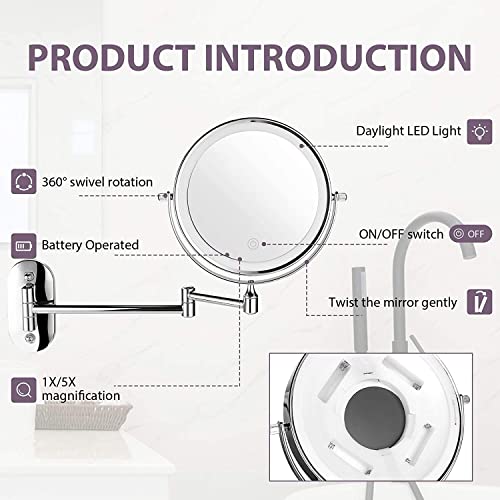 PRODUCT INTRODUCTION

Daylight LED Light

360° swivel rotation

Battery Operated

ON/OFF switch

OFF

Twist the mirror gently

1X/5X magnification