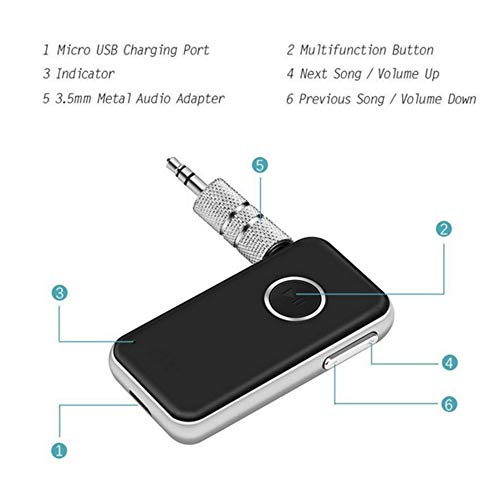 1 Micro USB Charging Port
3 Indicator
5 3.5mm Metal Audio Adapter

2 Multifunction Button
4 Next Song / Volume Up
6 Previous Song / Volume Down

5
2
3
4
6
1