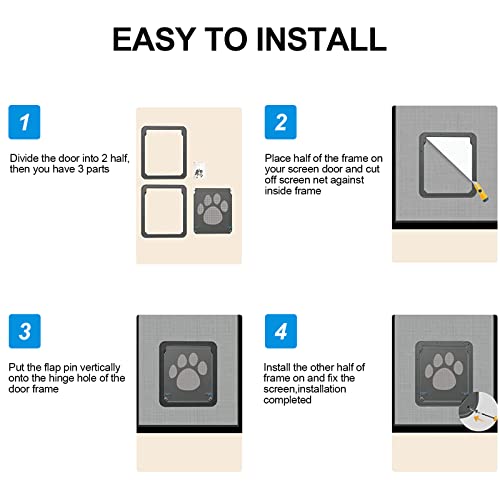 EASY TO INSTALL

1

Divide the door into 2 half, then you have 3 parts

2

Place half of the frame on your screen door and cut off screen net against inside frame

3

Put the flap pin vertically onto the hinge hole of the door frame

4

Install the other half of frame on and fix the screen,installation completed