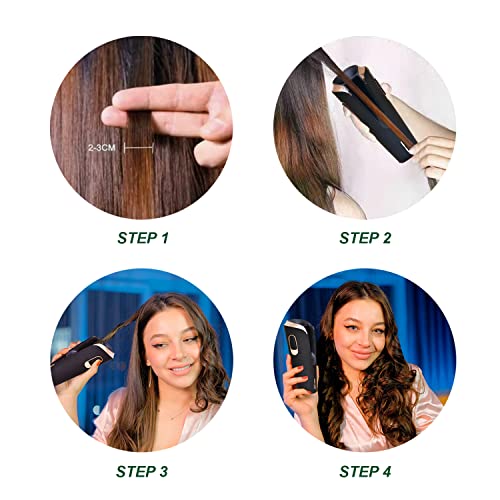 2-3CM

STEP 1

STEP 2

STEP 3

STEP 4