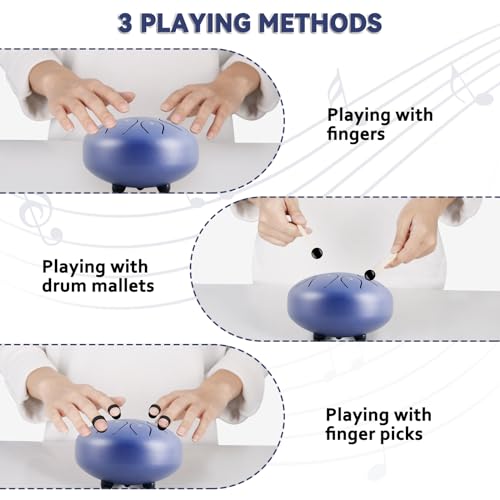 3 PLAYING METHODS

Playing with fingers

Playing with drum mallets

Playing with finger picks