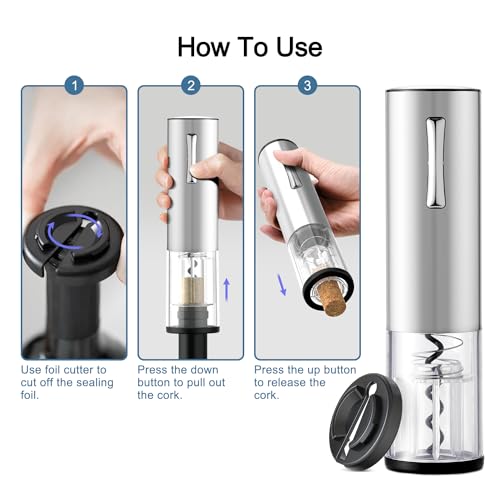 How To Use

1

Use foil cutter to cut off the sealing foil.

2

Press the down button to pull out the cork.

3

Press the up button to release the cork.