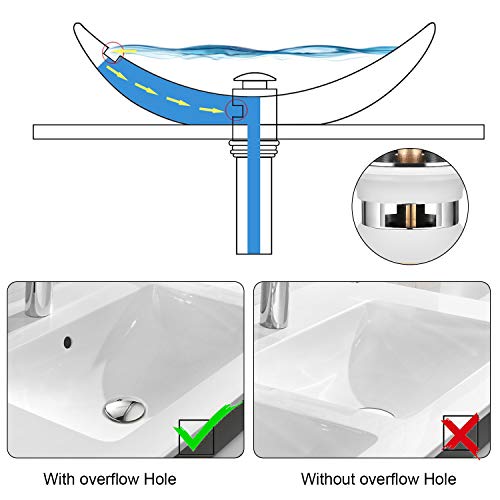 With overflow Hole

Without overflow Hole