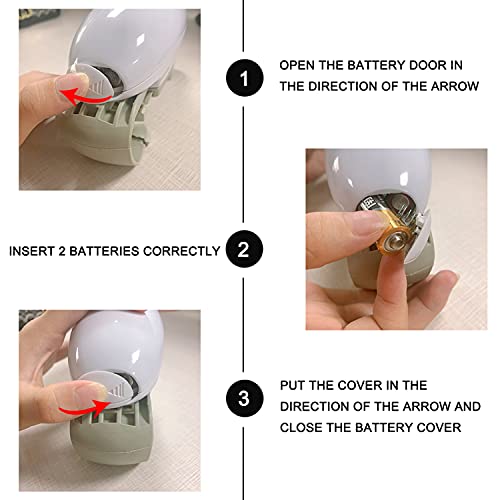 1

OPEN THE BATTERY DOOR IN THE DIRECTION OF THE ARROW

INSERT 2 BATTERIES CORRECTLY

2

3

PUT THE COVER IN THE DIRECTION OF THE ARROW AND CLOSE THE BATTERY COVER