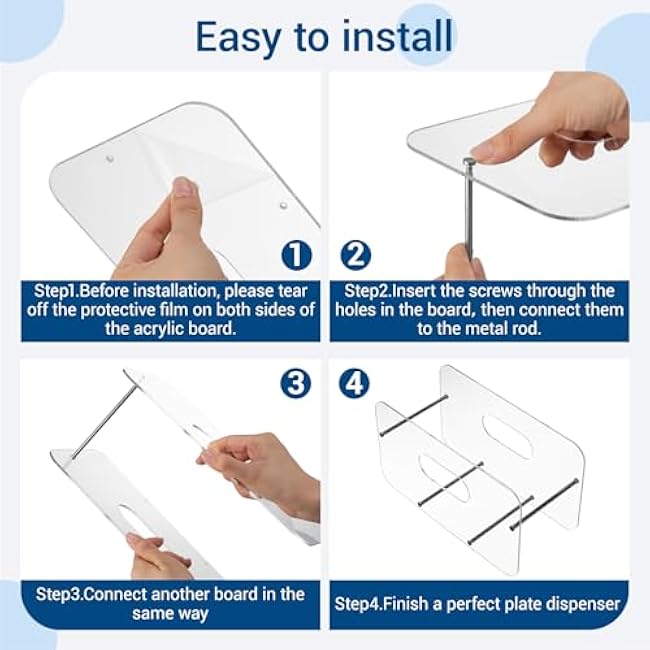 Easy to install

1

Step1.Before installation, please tear off the protective film on both sides of the acrylic board.

2

Step2.Insert the screws through the holes in the board, then connect them to the metal rod.

3

Step3.Connect another board in the same way

4

Step4.Finish a perfect plate dispenser