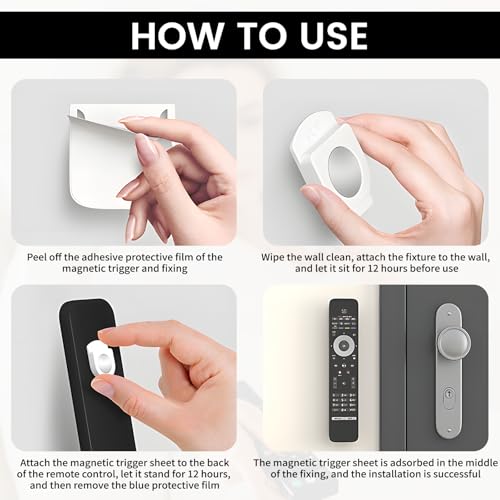 HOW TO USE

Peel off the adhesive protective film of the magnetic trigger and fixing

Wipe the wall clean, attach the fixture to the wall, and let it sit for 12 hours before use

Attach the magnetic trigger sheet to the back of the remote control, let it stand for 12 hours, and then remove the blue protective film

The magnetic trigger sheet is adsorbed in the middle of the fixing, and the installation is successful