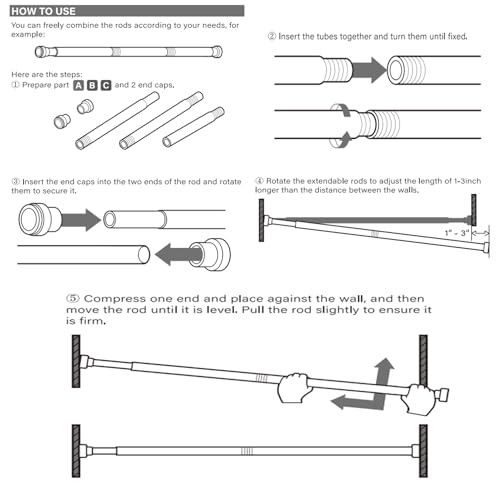 HOW TO USE

You can freely combine the rods according to your needs, for example:

Here are the steps:
① Prepare part A B C and 2 end caps.

② Insert the tubes together and turn them until fixed.

③ Insert the end caps into the two ends of the rod and rotate them to secure it.

④ Rotate the extendable rods to adjust the length of 1-3inch longer than the distance between the walls.

1" - 3"

⑤ Compress one end and place against the wall, and then move the rod until it is level. Pull the rod slightly to ensure it is firm.