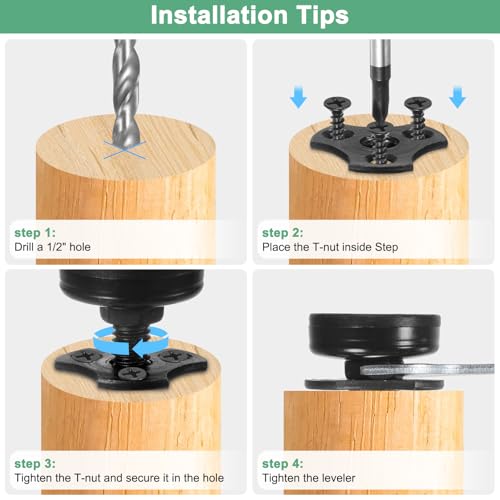 Installation Tips

step 1:
Drill a 1/2" hole

step 2:
Place the T-nut inside Step

step 3:
Tighten the T-nut and secure it in the hole

step 4:
Tighten the leveler