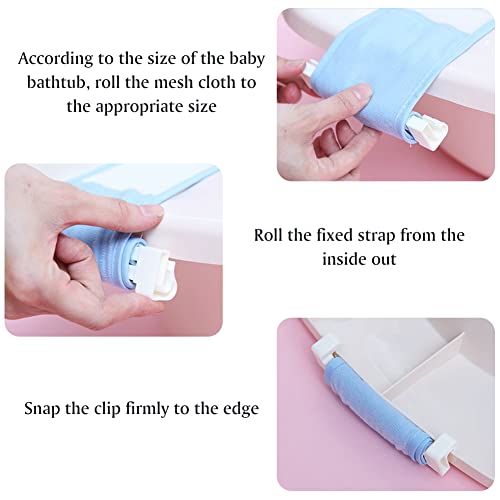 According to the size of the baby bathtub, roll the mesh cloth to the appropriate size

Roll the fixed strap from the inside out

Snap the clip firmly to the edge