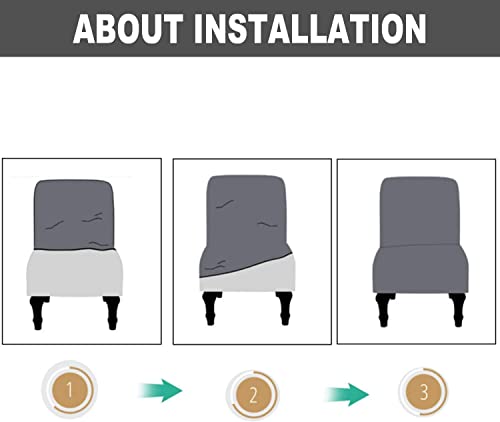 ABOUT INSTALLATION

1

2

3