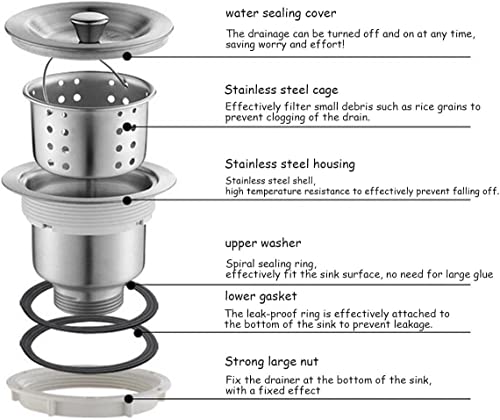 water sealing cover

The drainage can be turned off and on at any time, saving worry and effort!

Stainless steel cage

Effectively filter small debris such as rice grains to prevent clogging of the drain.

Stainless steel housing

Stainless steel shell, high temperature resistance to effectively prevent falling off.

upper washer

Spiral sealing ring, effectively fit the sink surface, no need for large glue

lower gasket

The leak-proof ring is effectively attached to the bottom of the sink to prevent leakage.

Strong large nut

Fix the drainer at the bottom of the sink, with a fixed effect