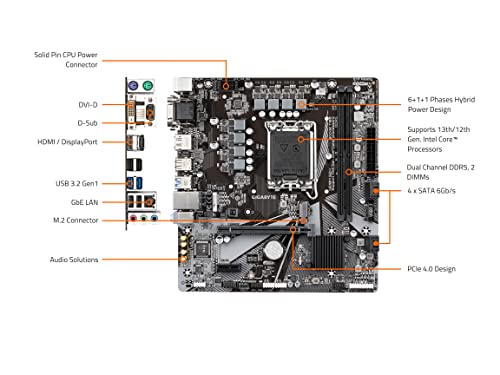 Solid Pin CPU Power Connector

DVI-D

D-Sub

HDMI / DisplayPort

USB 3.2 Gen1

GbE LAN

M.2 Connector

Audio Solutions

GIGABYTE

6+1+1 Phases Hybrid Power Design

Supports 13th/12th Gen. Intel Core™ Processors

Dual Channel DDR5, 2 DIMMs

4 x SATA 6Gb/s

PCIe 4.0 Design