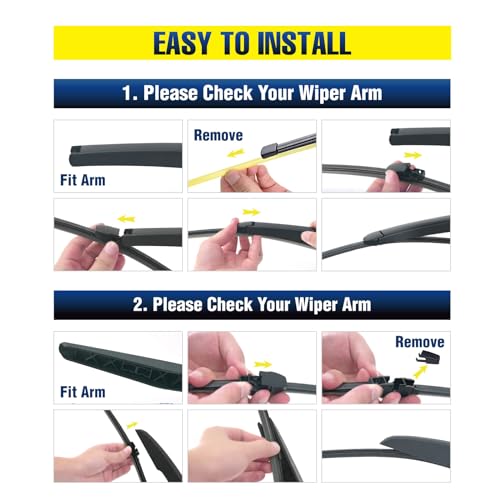 EASY TO INSTALL

1. Please Check Your Wiper Arm

Fit Arm

Remove

2. Please Check Your Wiper Arm

Fit Arm

Remove