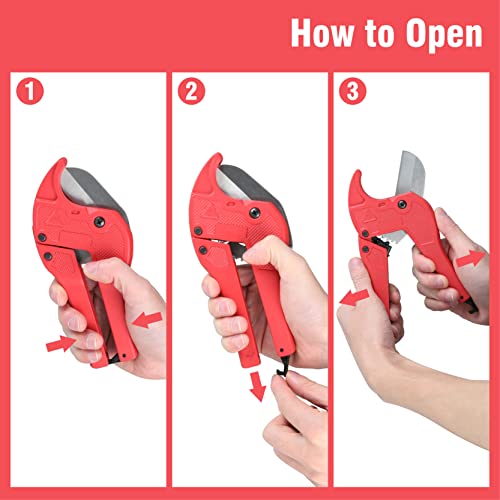 How to Open

1

2

3