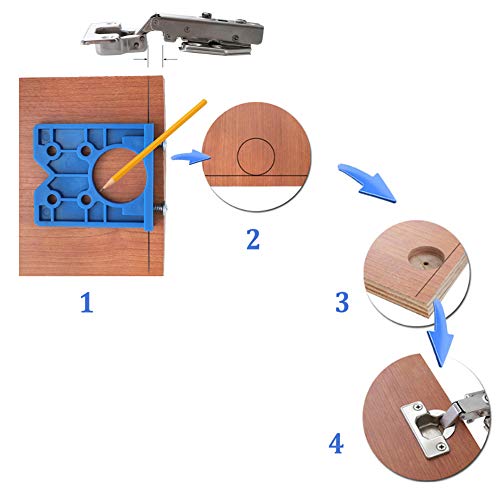 1

2

3

4