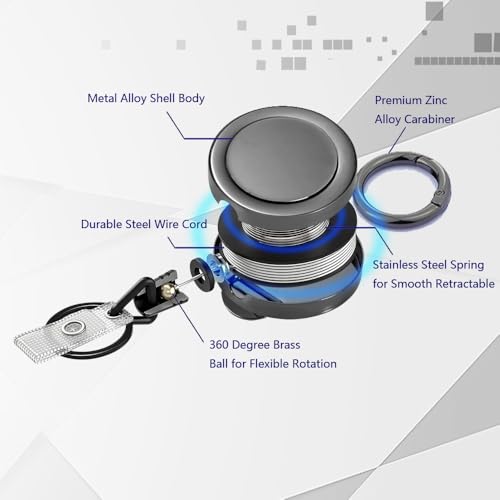 Metal Alloy Shell Body

Premium Zinc Alloy Carabiner

Durable Steel Wire Cord

Stainless Steel Spring for Smooth Retractable

360 Degree Brass Ball for Flexible Rotation