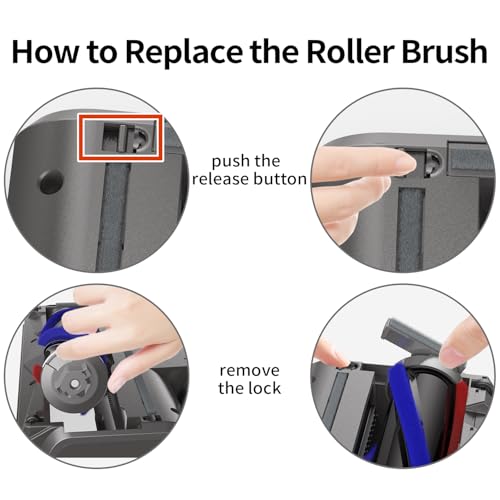 How to Replace the Roller Brush

push the release button

remove the lock