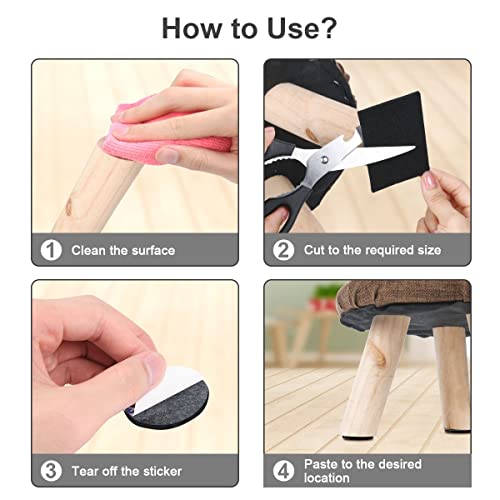 How to Use?

1 Clean the surface

2 Cut to the required size

3 Tear off the sticker

4 Paste to the desired location