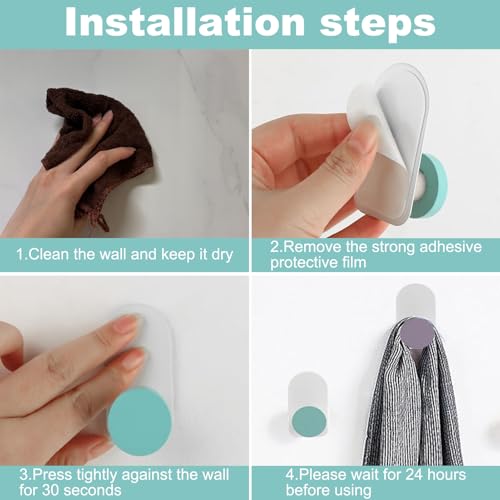 Installation steps

1.Clean the wall and keep it dry

2.Remove the strong adhesive protective film

3.Press tightly against the wall for 30 seconds

4.Please wait for 24 hours before using