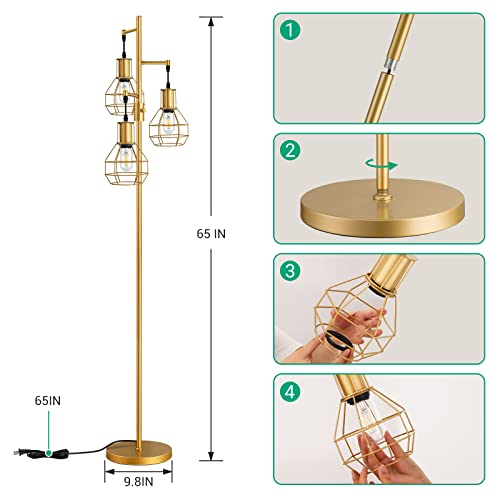 65 IN

65IN

9.8IN

1

2

3

4